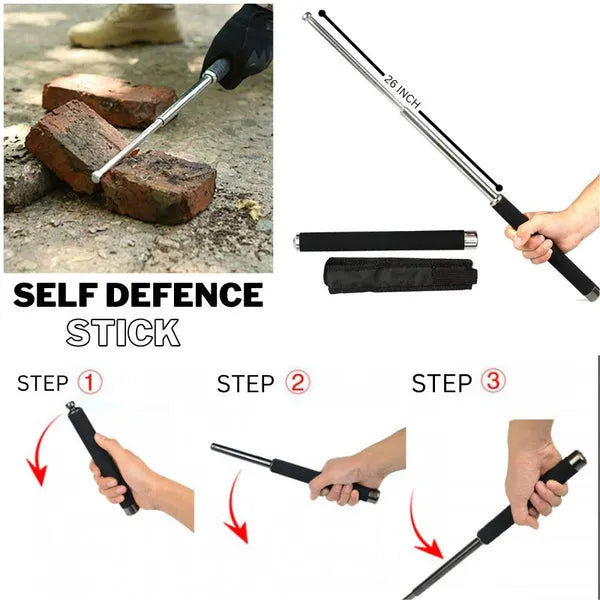 26 INCH

SELF DEFENCE
STICK

STEP ①

STEP ②

STEP ③